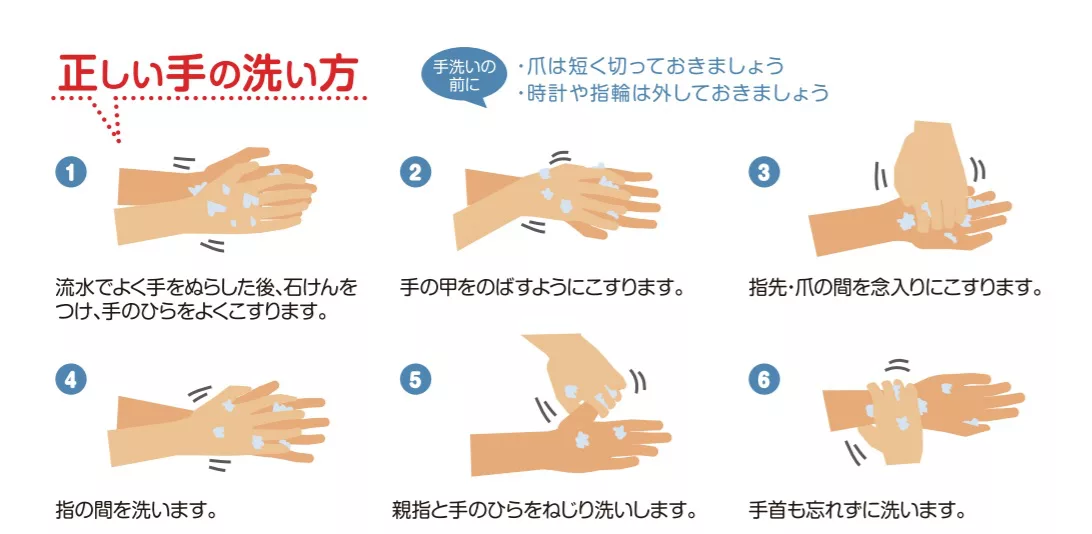 正しい手の洗い方

手洗いの前に

・爪は短く切っておきましょう
・時計や指輪は外しておきましょう

1
流水でよく手をぬらした後、石けんをつけ、手のひらをよくこすります。

2
手の甲をのばすようにこすります。

3
指先・爪の間を念入りにこすります。

4
指の間を洗います。

5
親指と手のひらをねじり洗いします。

6
手首も忘れずに洗います。